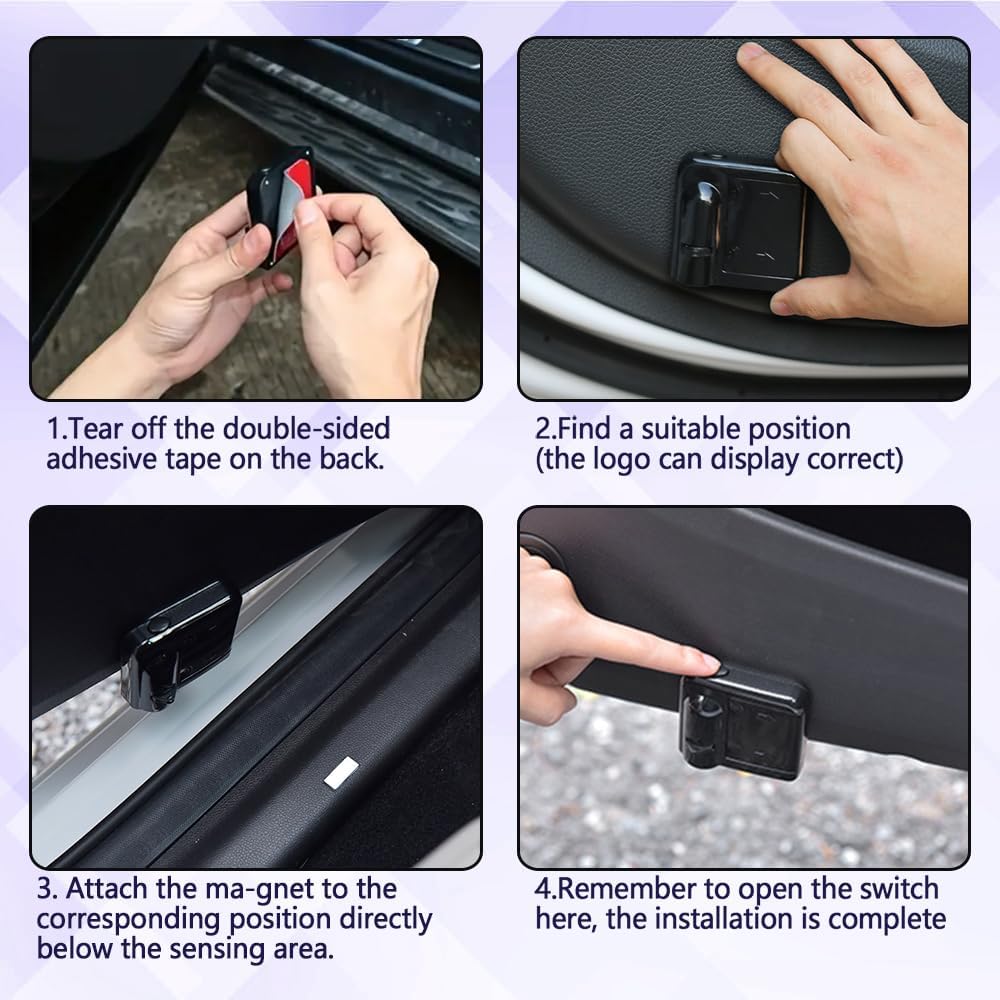 1.Tear off the double-sided adhesive tape on the back.

2.Find a suitable position (the logo can display correct)

3. Attach the ma-gnet to the corresponding position directly below the sensing area.

4.Remember to open the switch here, the installation is complete